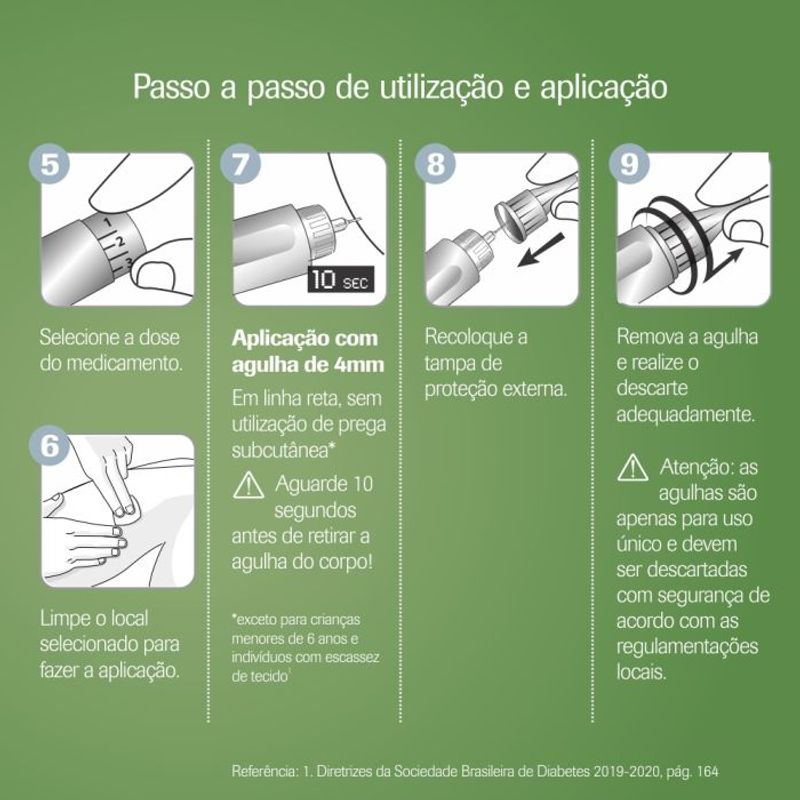 Passo a passo de utilização e aplicação

5

1
2
3

Selecione a dose do medicamento.

6

Limpe o local selecionado para fazer a aplicação.

7

10 SEC

**Aplicação com agulha de 4mm**

Em linha reta, sem utilização de prega subcutânea*

Aguarde 10 segundos antes de retirar a agulha do corpo!

*exceto para crianças menores de 6 anos e indivíduos com escassez de tecido$^1$

8

Recoloque a tampa de proteção externa.

9

Remova a agulha e realize o descarte adequadamente.

Atenção: as agulhas são apenas para uso único e devem ser descartadas com segurança de acordo com as regulamentações locais.

Referência: 1. Diretrizes da Sociedade Brasileira de Diabetes 2019-2020, pág. 164