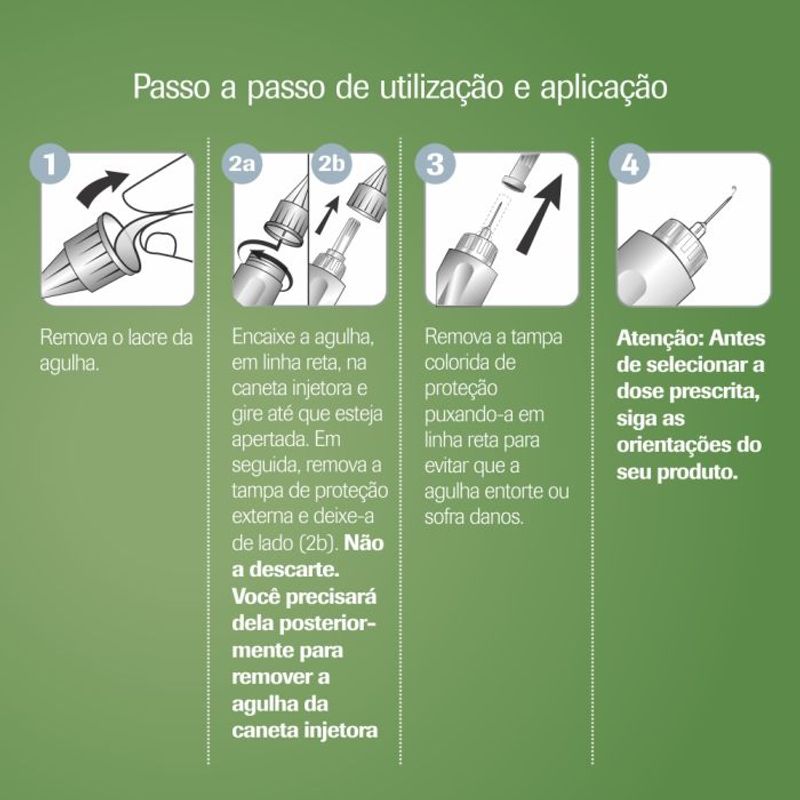 Passo a passo de utilização e aplicação

1

Remova o lacre da agulha.

2a

2b

Encaixe a agulha, em linha reta, na caneta injetora e gire até que esteja apertada. Em seguida, remova a tampa de proteção externa e deixe-a de lado (2b). Não a descarte. Você precisará dela posteriormente para remover a agulha da caneta injetora

3

Remova a tampa colorida de proteção puxando-a em linha reta para evitar que a agulha entorte ou sofra danos.

4

Atenção: Antes de selecionar a dose prescrita, siga as orientações do seu produto.